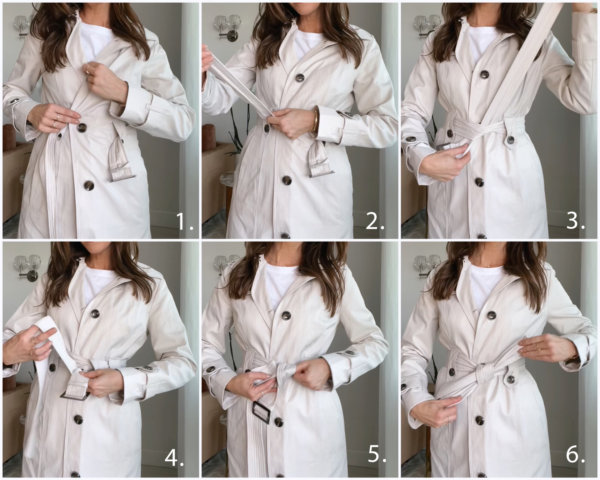 1.

2.

3.

4.

5.

6.